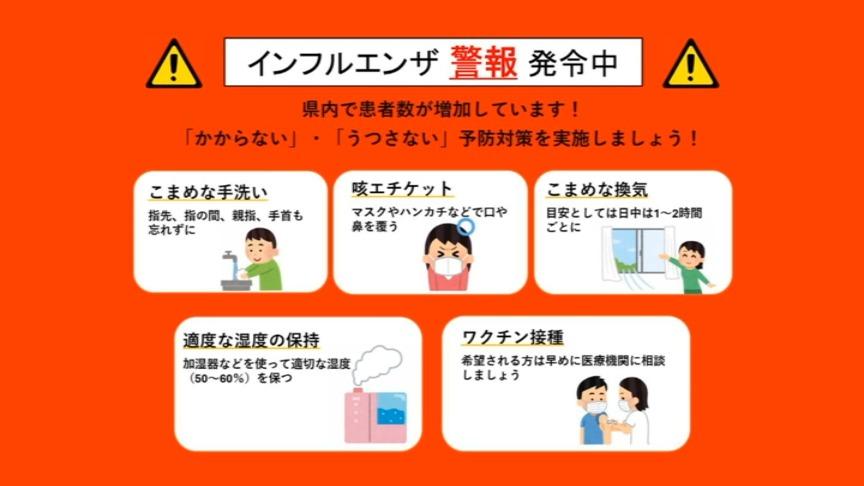 インフルエンザ 警報 発令中

県内で患者数が増加しています！
「かからない」・「うつさない」予防対策を実施しましょう！

こまめな手洗い
指先、指の間、親指、手首も忘れずに

咳エチケット
マスクやハンカチなどで口や鼻を覆う

こまめな換気
目安としては日中は1～2時間ごとに

適度な湿度の保持
加湿器などを使って適切な湿度（50～60％）を保つ

ワクチン接種
希望される方は早めに医療機関に相談しましょう